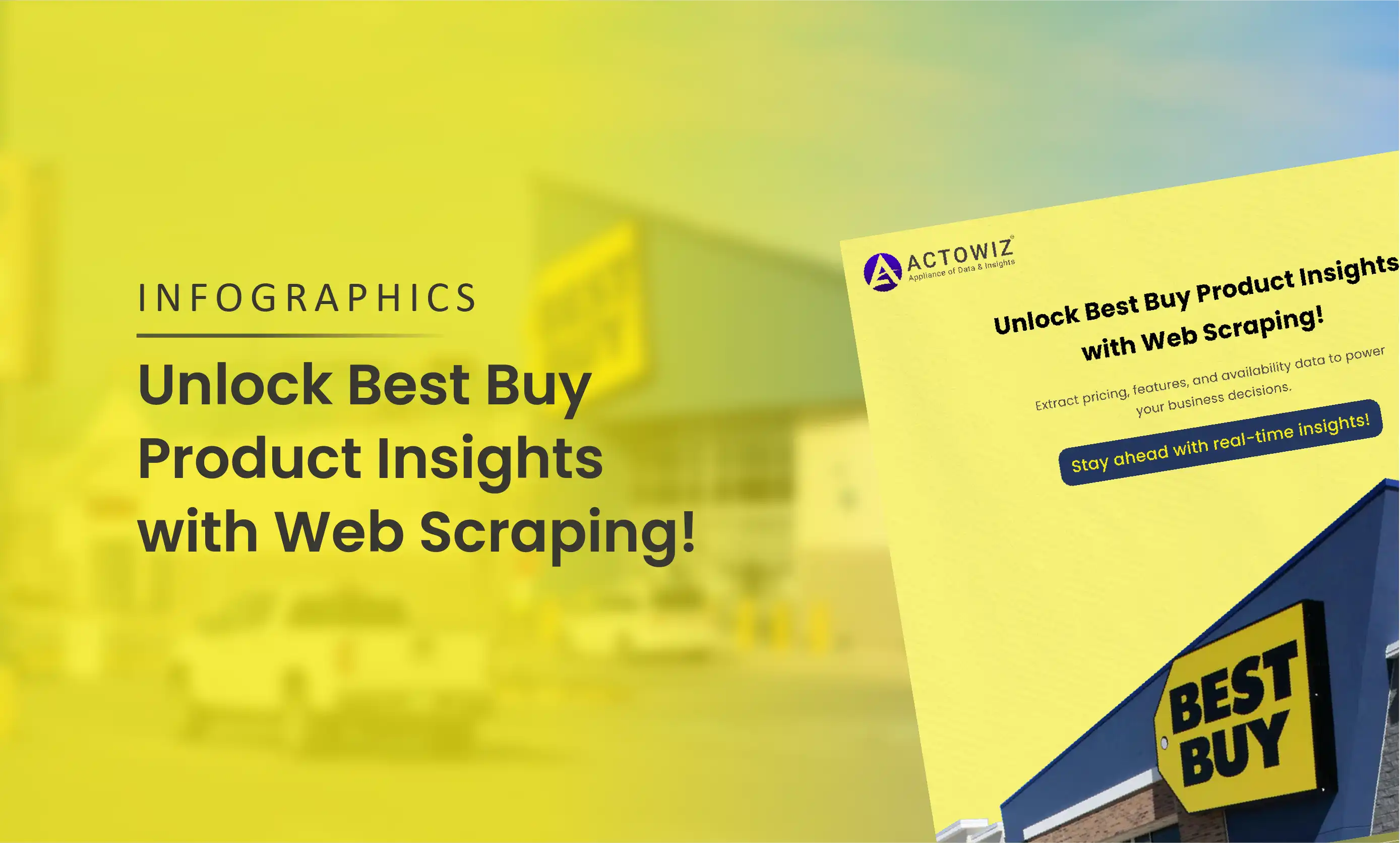 INFOGRAPHICS

Unlock Best Buy Product Insights with Web Scraping!

ACTOWIZ®
Appliance of Data & Insights

Unlock Best Buy Product Insights with Web Scraping!

Extract pricing, features, and availability data to power your business decisions.

Stay ahead with real-time insights!

BEST BUY