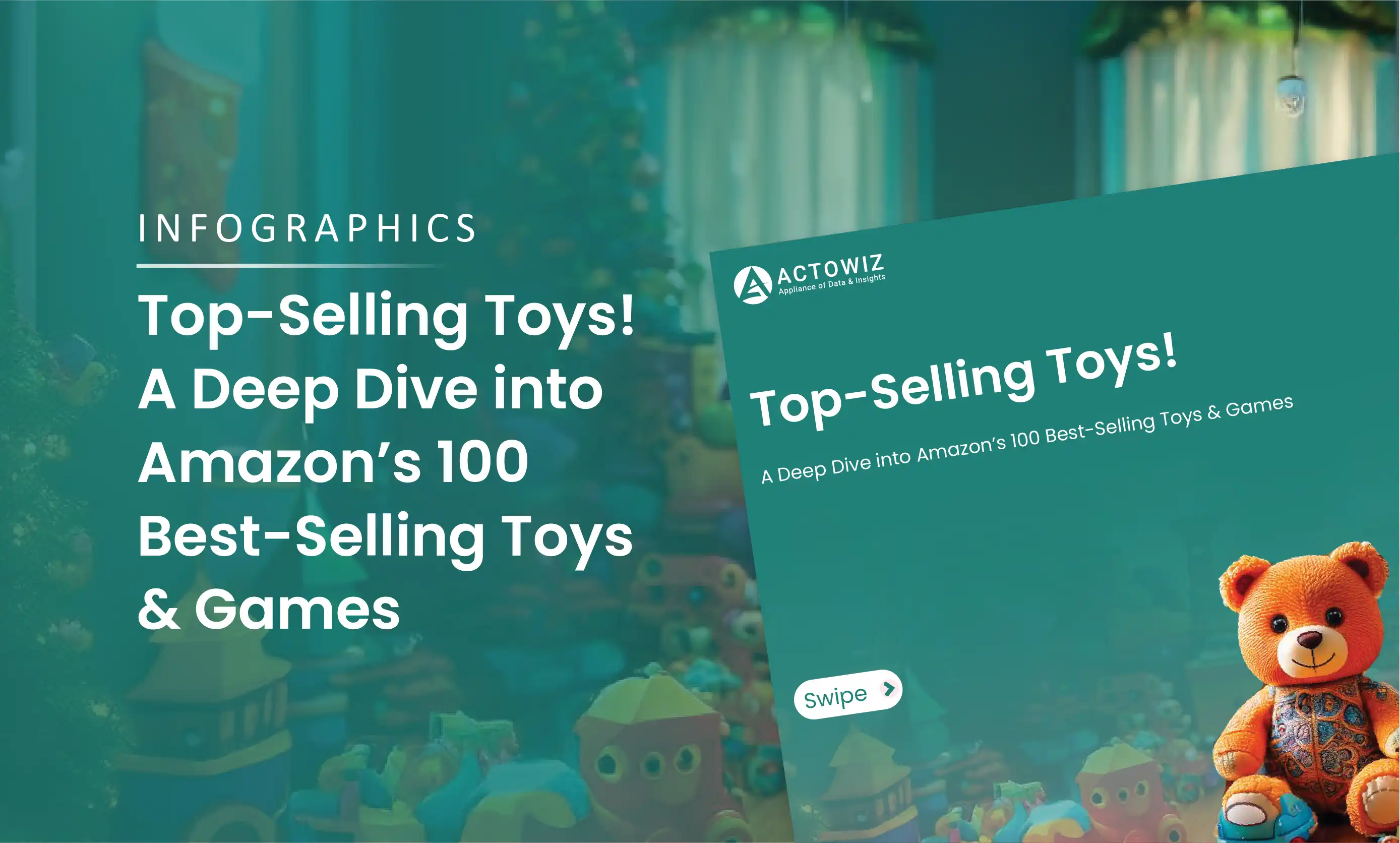 INFOGRAPHICS

Top-Selling Toys! A Deep Dive into Amazon's 100 Best-Selling Toys & Games

ACTOWIZ
Appliance of Data & Insights

Top-Selling Toys!

A Deep Dive into Amazon's 100 Best-Selling Toys & Games

Swipe